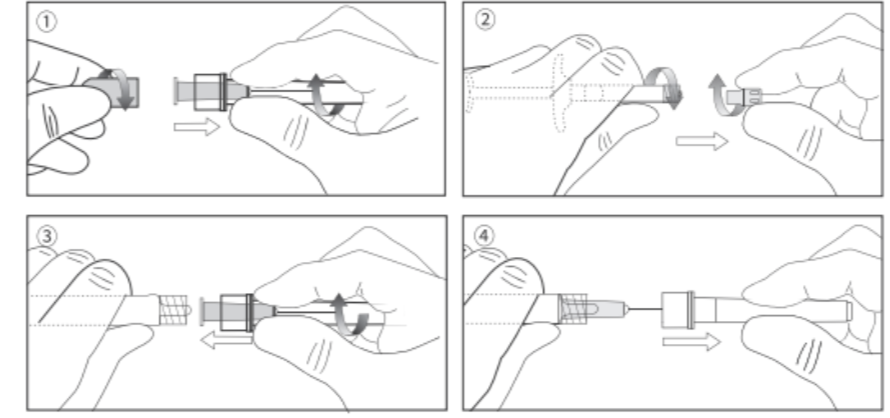 ①

②

③

④